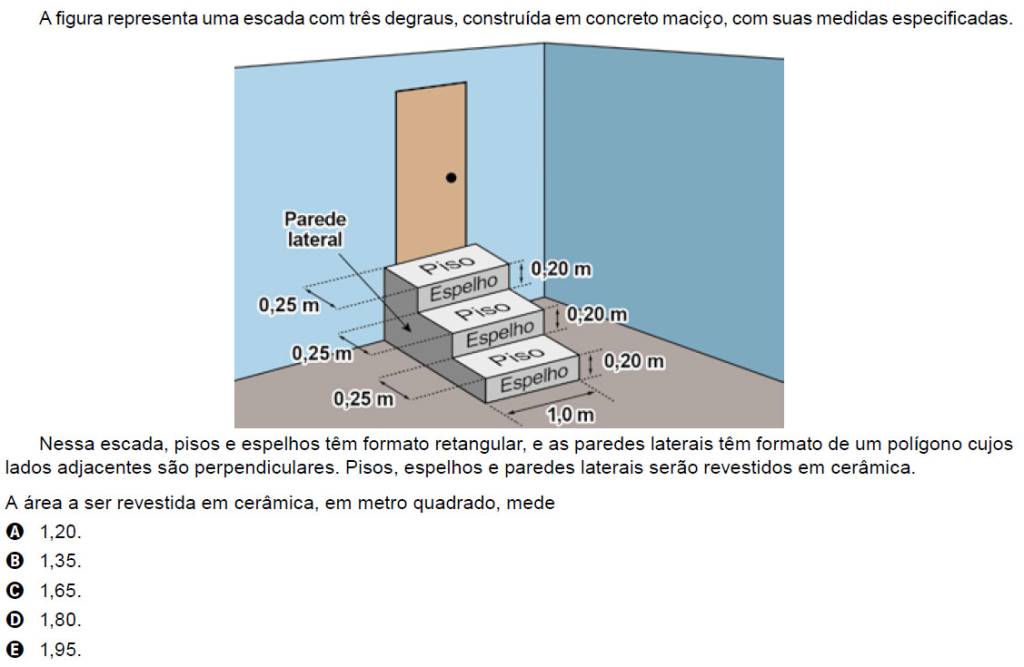 A figura representa uma escada com três degraus, construída em concreto maciço, com suas medidas especificadas.

Parede lateral

Piso
Espelho
0,20 m
0,25 m
Piso
Espelho
0,20 m
0,25 m
Piso
Espelho
0,20 m
0,25 m
1,0 m

Nessa escada, pisos e espelhos têm formato retangular, e as paredes laterais têm formato de um polígono cujos lados adjacentes são perpendiculares. Pisos, espelhos e paredes laterais serão revestidos em cerâmica.

A área a ser revestida em cerâmica, em metro quadrado, mede

A 1,20.
B 1,35.
C 1,65.
D 1,80.
E 1,95.